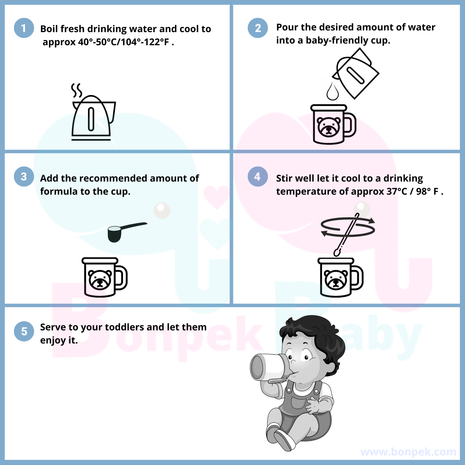 1 Boil fresh drinking water and cool to approx 40°-50°C/104°-122°F .

2 Pour the desired amount of water into a baby-friendly cup.

3 Add the recommended amount of formula to the cup.

4 Stir well let it cool to a drinking temperature of approx 37°C / 98° F .

5 Serve to your toddlers and let them enjoy it.

Bonpek Baby

www.bonpek.com