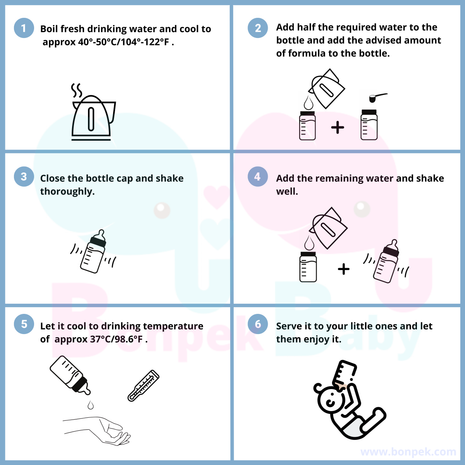 1 Boil fresh drinking water and cool to approx 40°-50°C/104°-122°F .

2 Add half the required water to the bottle and add the advised amount of formula to the bottle.

+

3 Close the bottle cap and shake thoroughly.

4 Add the remaining water and shake well.

+

5 Let it cool to drinking temperature of approx 37°C/98.6°F .

6 Serve it to your little ones and let them enjoy it.

Bonpek Baby

www.bonpek.com